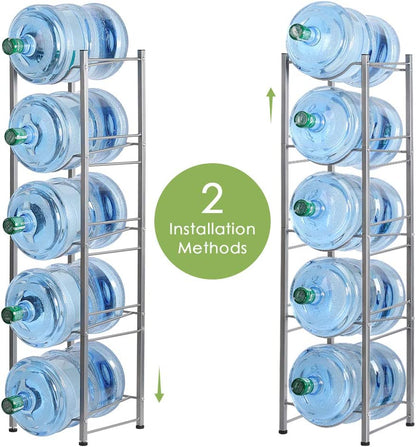 2
Installation
Methods